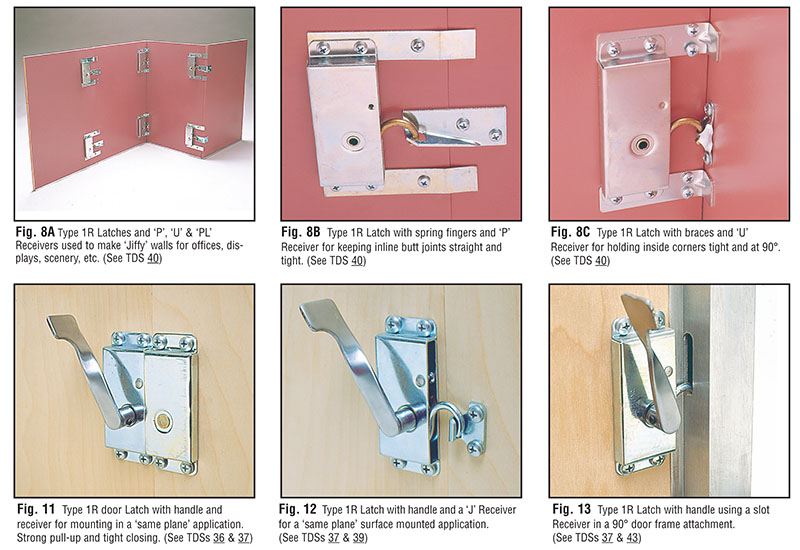 Fig. 8A Type 1R Latches and 'P', 'U' & 'PL' Receivers used to make 'Jiffy' walls for offices, displays, scenery, etc. (See TDS 40)

Fig. 8B Type 1R Latch with spring fingers and 'P' Receiver for keeping inline butt joints straight and tight. (See TDS 40)

Fig. 8C Type 1R Latch with braces and 'U' Receiver for holding inside corners tight and at 90°. (See TDS 40)

Fig. 11 Type 1R door Latch with handle and receiver for mounting in a 'same plane' application. Strong pull-up and tight closing. (See TDSs 36 & 37)

Fig. 12 Type 1R Latch with handle and a 'J' Receiver for a 'same plane' surface mounted application. (See TDSs 37 & 39)

Fig. 13 Type 1R Latch with handle using a slot Receiver in a 90° door frame attachment. (See TDSs 37 & 43)